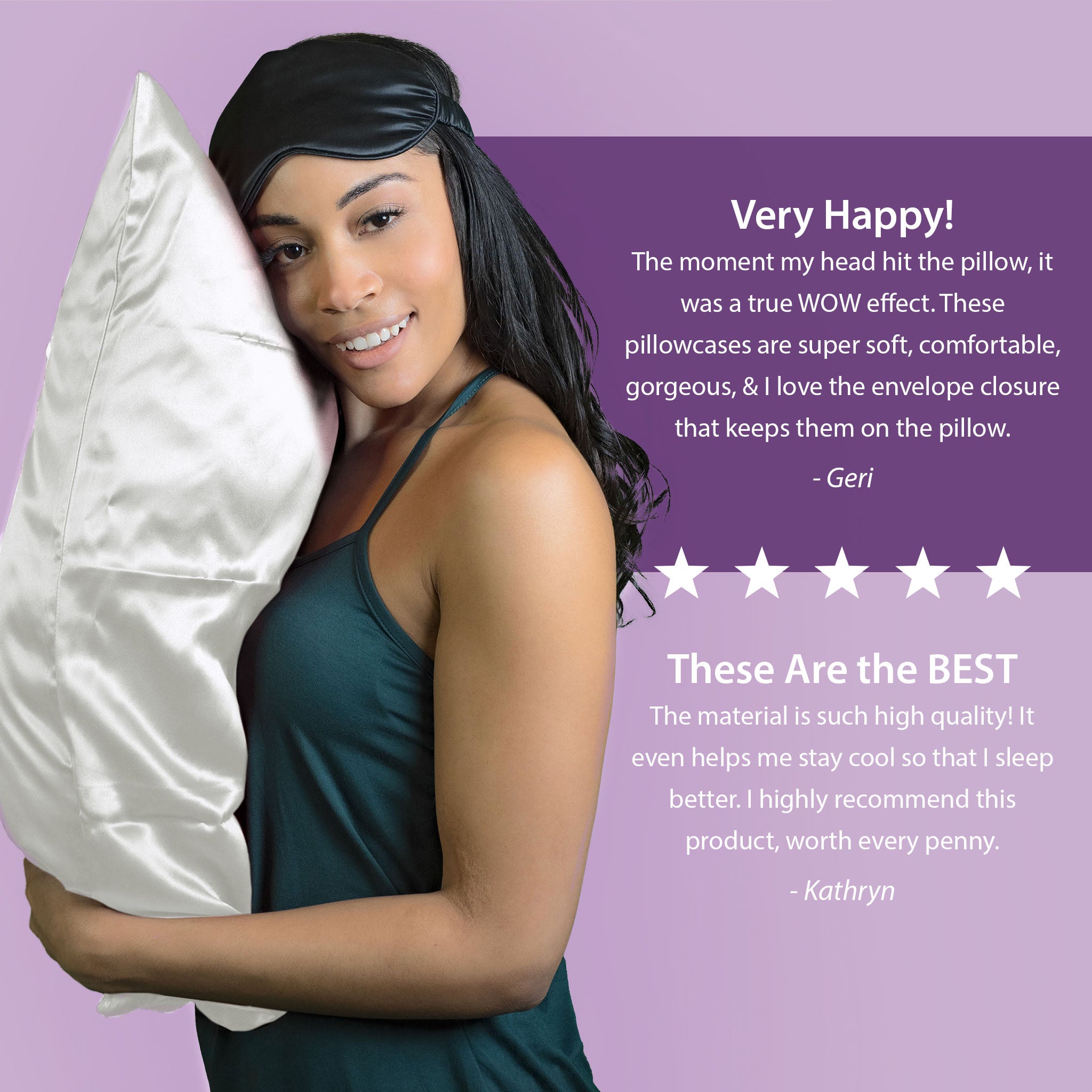 Very Happy!
The moment my head hit the pillow, it was a true WOW effect. These pillowcases are super soft, comfortable, gorgeous, & I love the envelope closure that keeps them on the pillow.

- Geri

★ ★ ★ ★ ★

These Are the BEST
The material is such high quality! It even helps me stay cool so that I sleep better. I highly recommend this product, worth every penny.

- Kathryn