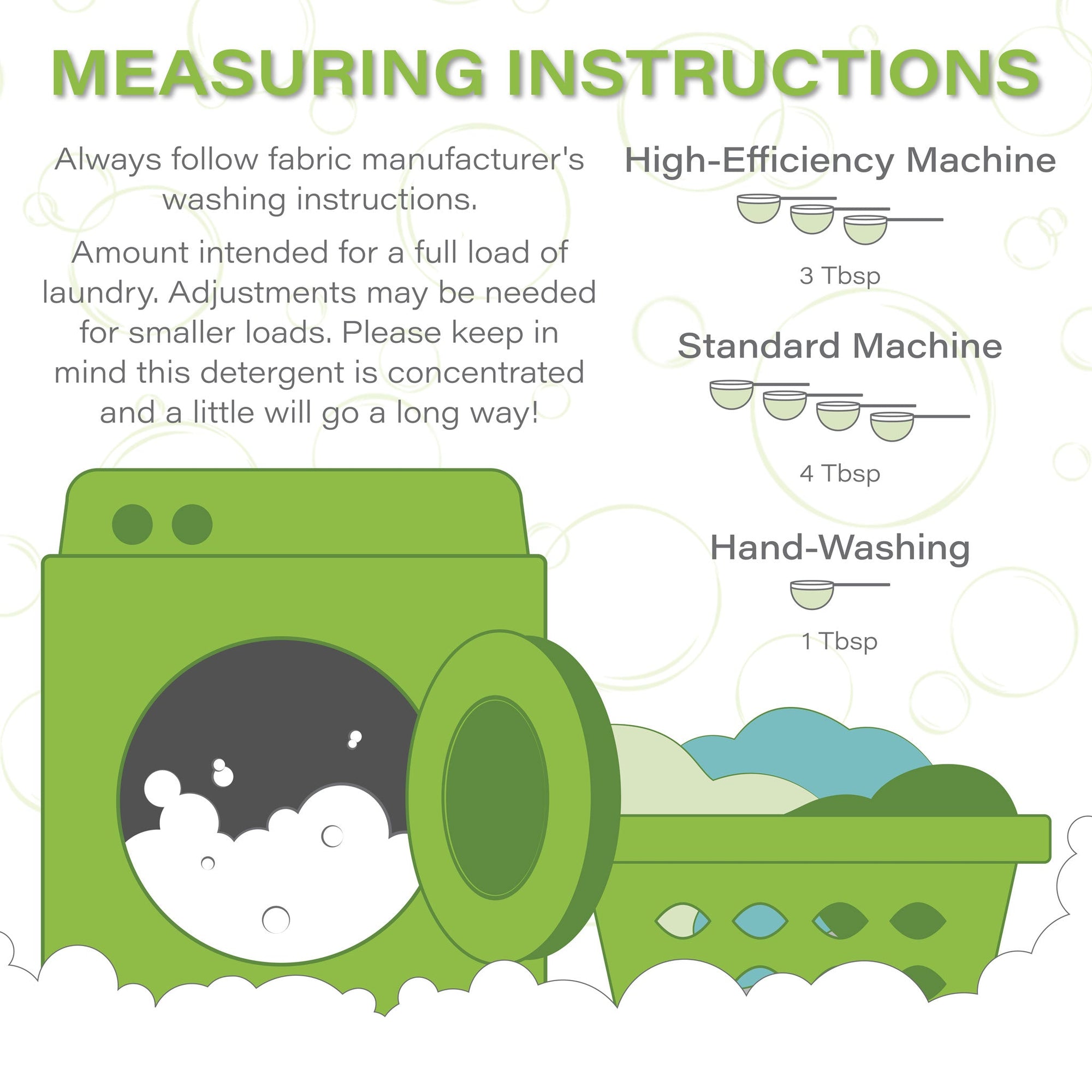 MEASURING INSTRUCTIONS

Always follow fabric manufacturer's washing instructions.

Amount intended for a full load of laundry. Adjustments may be needed for smaller loads. Please keep in mind this detergent is concentrated and a little will go a long way!

High-Efficiency Machine

3 Tbsp

Standard Machine

4 Tbsp

Hand-Washing

1 Tbsp